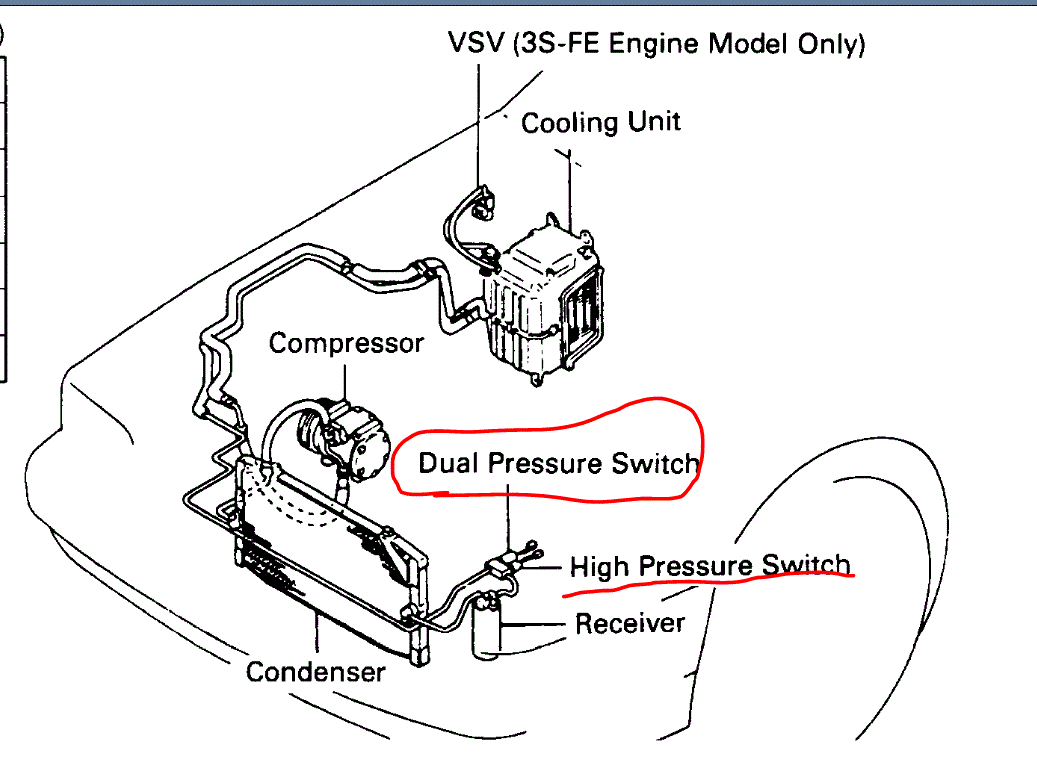 VSV (3S-FE Engine Model Only)

Cooling Unit

Compressor

Dual Pressure Switch

High Pressure Switch

Receiver

Condenser