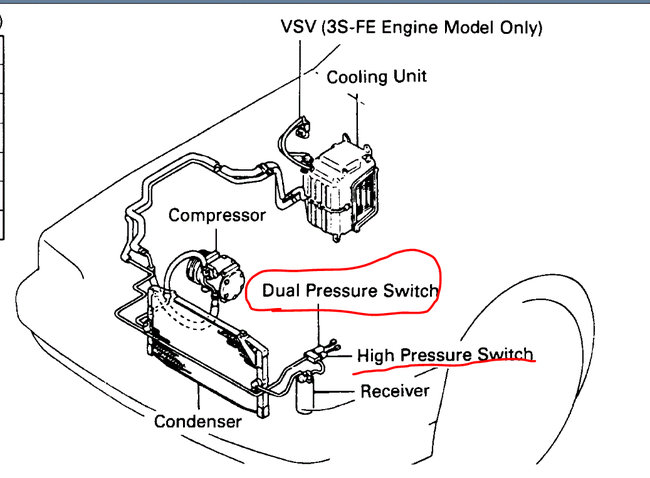 VSV (3S-FE Engine Model Only)

Cooling Unit

Compressor

Dual Pressure Switch

High Pressure Switch

Receiver

Condenser