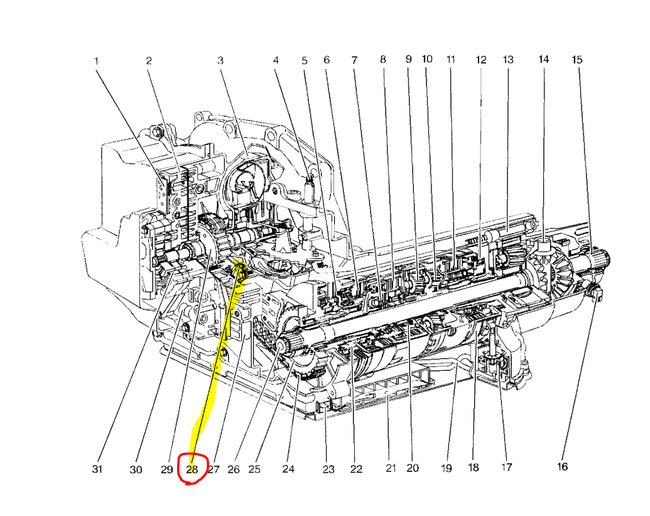 1 2 3 4 5 6 7 8 9 10 11 12 13 14 15

31 30 29 28 27 26 25 24 23 22 21 20 19 18 17 16