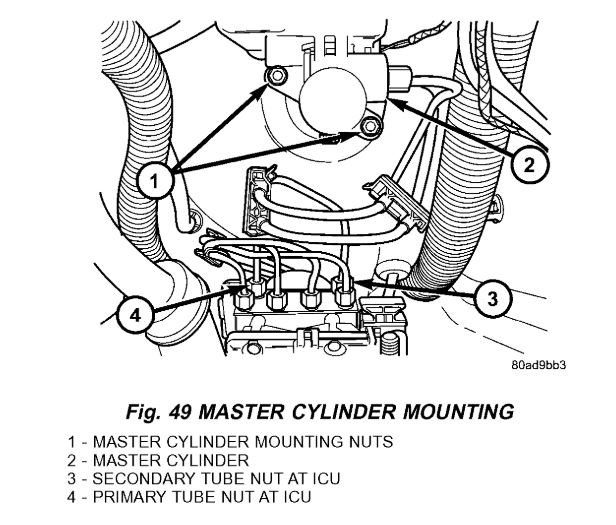 1

2

3

4

80ad9bb3

Fig. 49 MASTER CYLINDER MOUNTING

1 - MASTER CYLINDER MOUNTING NUTS
2 - MASTER CYLINDER
3 - SECONDARY TUBE NUT AT ICU
4 - PRIMARY TUBE NUT AT ICU