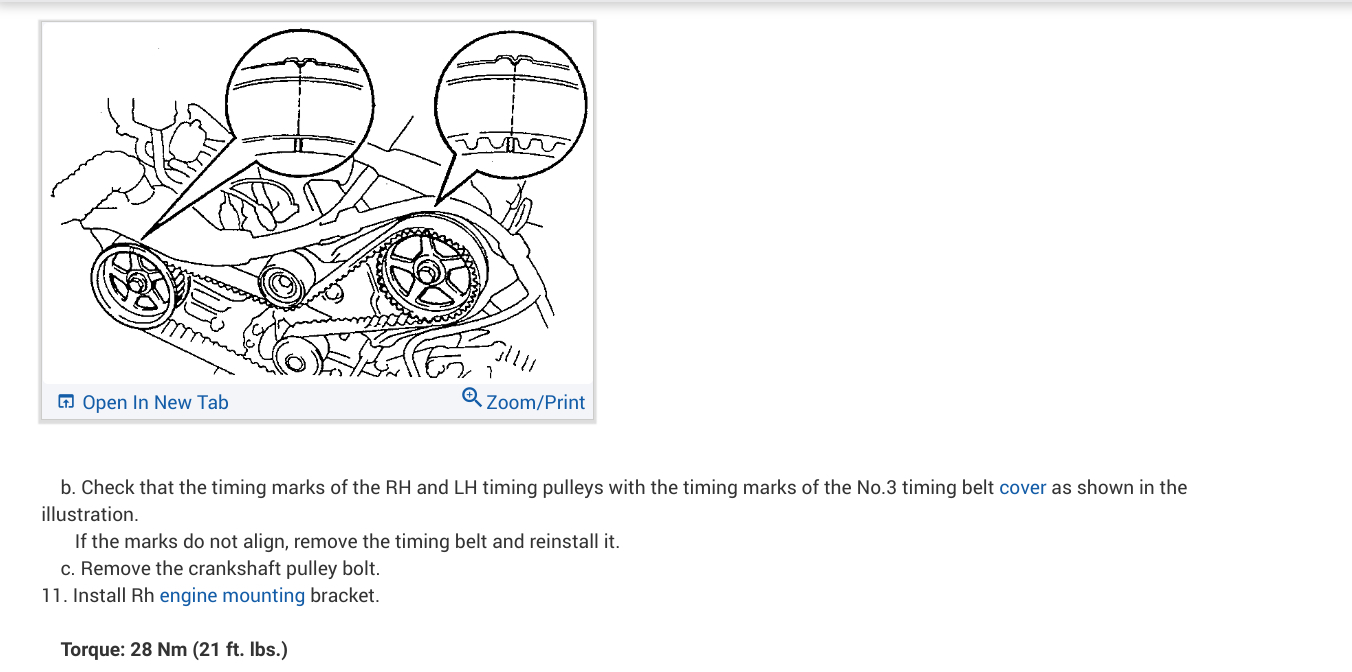 Open In New Tab
Zoom/Print

b. Check that the timing marks of the RH and LH timing pulleys with the timing marks of the No.3 timing belt cover as shown in the illustration.

If the marks do not align, remove the timing belt and reinstall it.

c. Remove the crankshaft pulley bolt.

11. Install Rh engine mounting bracket.

Torque: 28 Nm (21 ft. lbs.)