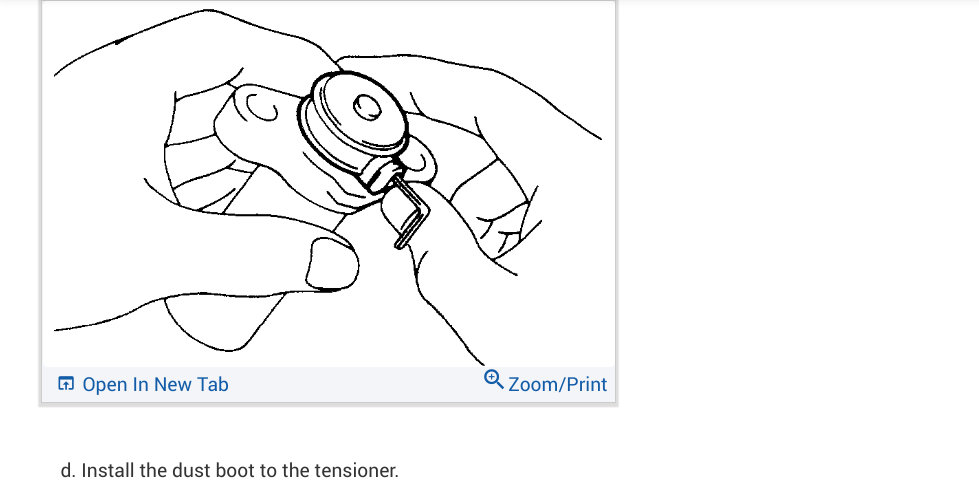 Open In New Tab
Zoom/Print

d. Install the dust boot to the tensioner.