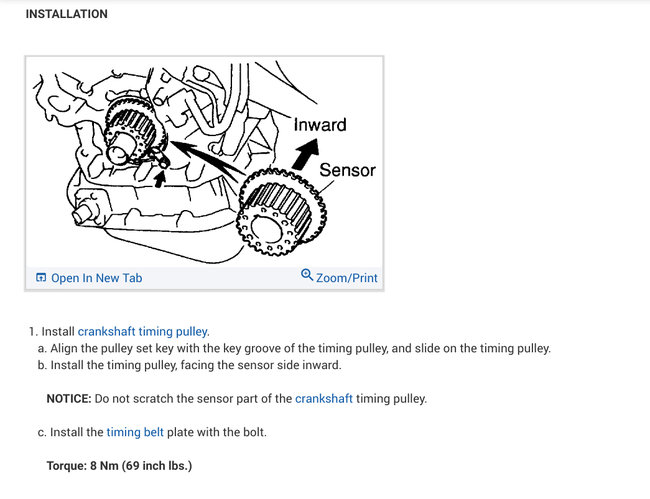 INSTALLATION

Inward

Sensor

Open In New Tab

Zoom/Print

1. Install crankshaft timing pulley.

a. Align the pulley set key with the key groove of the timing pulley, and slide on the timing pulley.

b. Install the timing pulley, facing the sensor side inward.

NOTICE: Do not scratch the sensor part of the crankshaft timing pulley.

c. Install the timing belt plate with the bolt.

Torque: 8 Nm (69 inch lbs.)