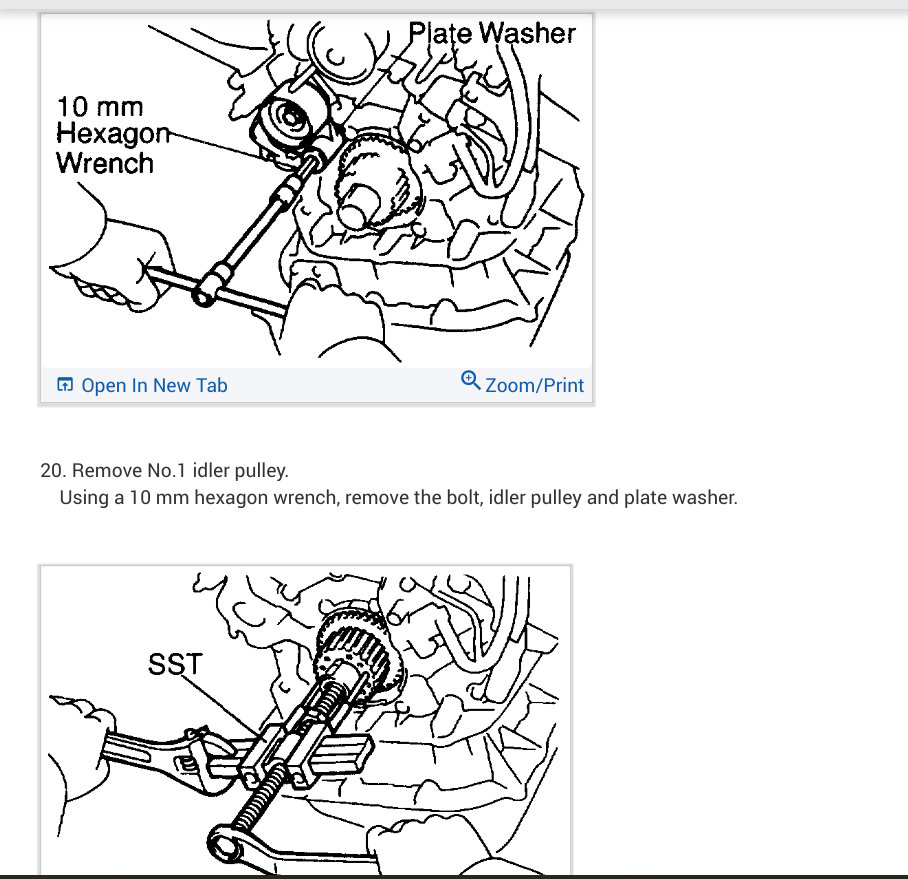 Plate Washer
10 mm Hexagon Wrench

Open In New Tab
Zoom/Print

20. Remove No.1 idler pulley.
Using a 10 mm hexagon wrench, remove the bolt, idler pulley and plate washer.

SST