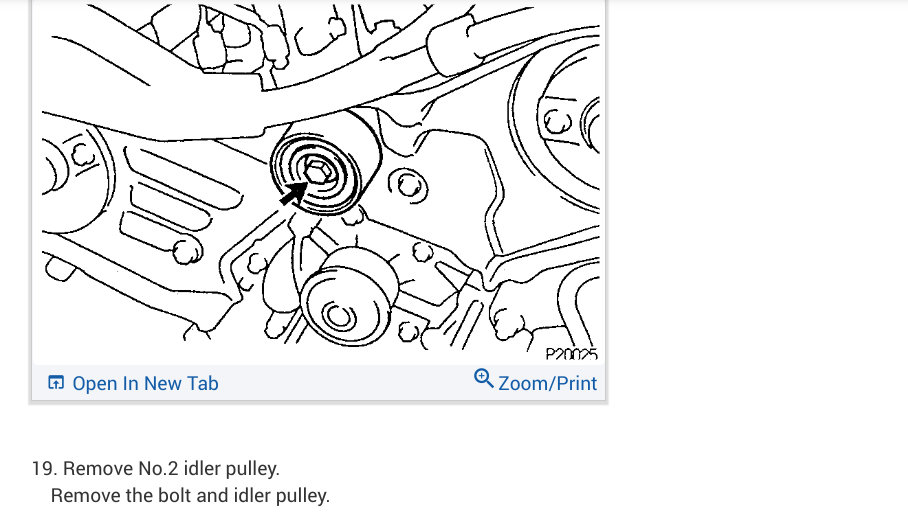 P20025

Open In New Tab

Zoom/Print

19. Remove No.2 idler pulley.
Remove the bolt and idler pulley.