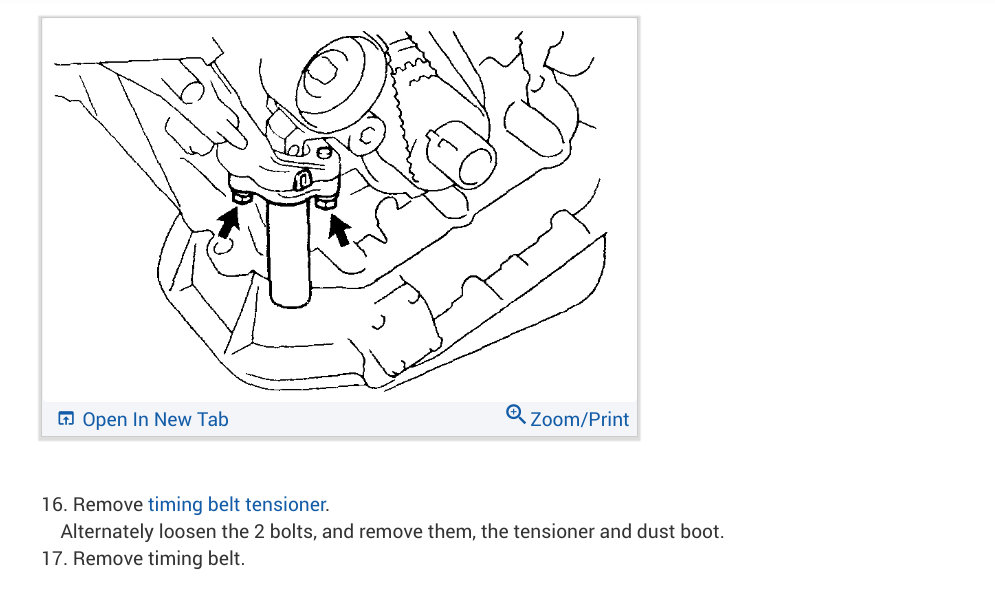 Open In New Tab

Zoom/Print

16. Remove timing belt tensioner.
Alternately loosen the 2 bolts, and remove them, the tensioner and dust boot.
17. Remove timing belt.