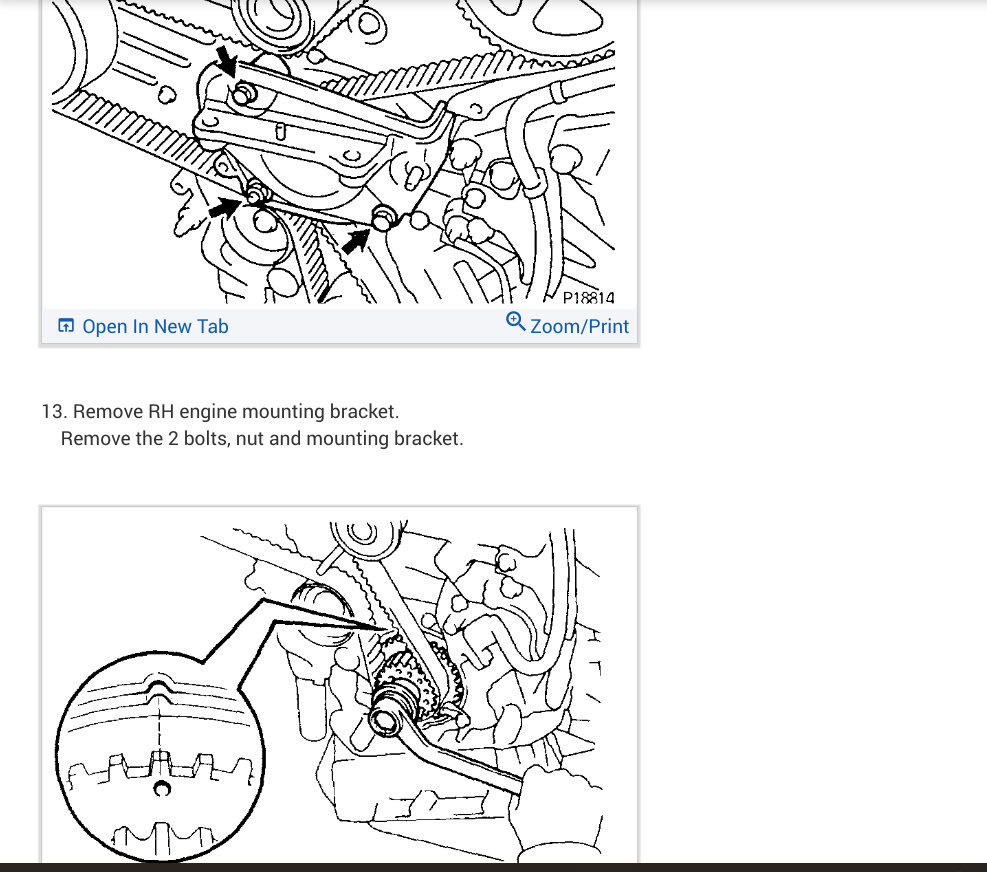 P18814

Open In New Tab

Zoom/Print

13. Remove RH engine mounting bracket.
Remove the 2 bolts, nut and mounting bracket.