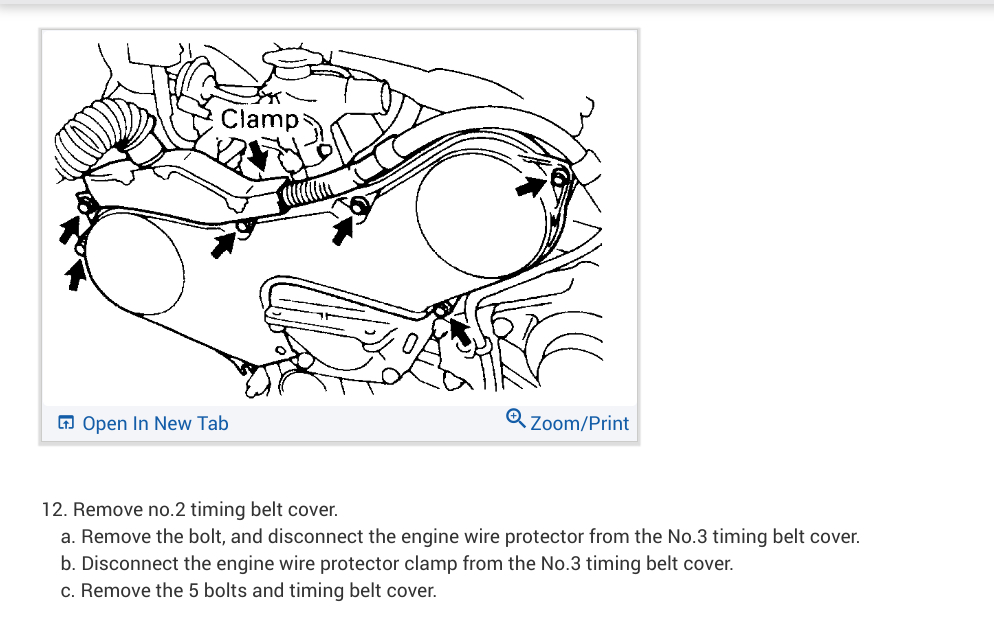 Clamp

Open In New Tab

Zoom/Print

12. Remove no.2 timing belt cover.
a. Remove the bolt, and disconnect the engine wire protector from the No.3 timing belt cover.
b. Disconnect the engine wire protector clamp from the No.3 timing belt cover.
c. Remove the 5 bolts and timing belt cover.