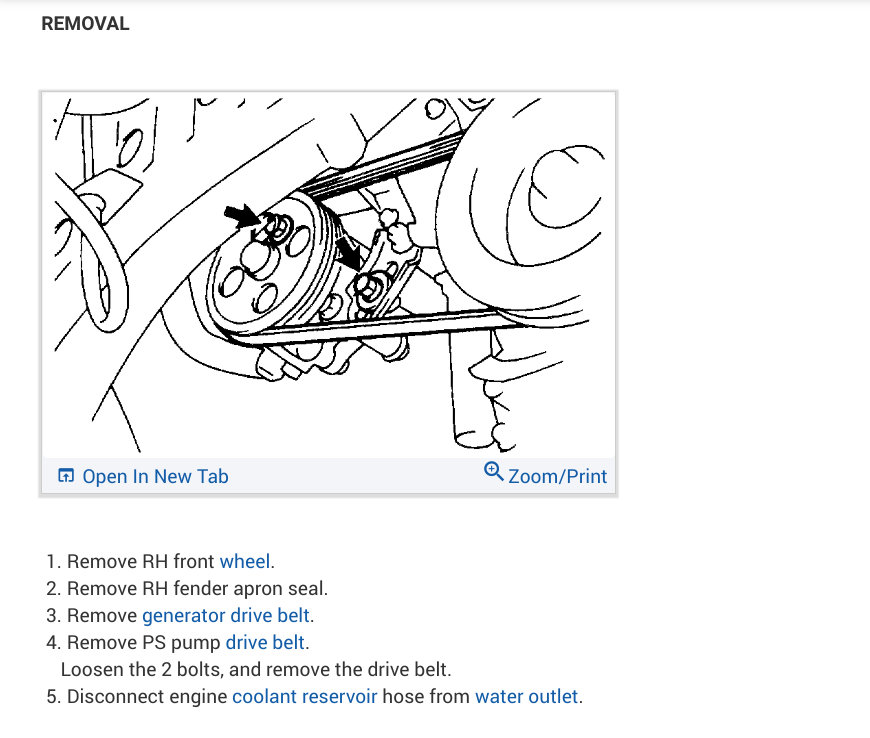 REMOVAL

Open In New Tab

Zoom/Print

1. Remove RH front wheel.
2. Remove RH fender apron seal.
3. Remove generator drive belt.
4. Remove PS pump drive belt.
Loosen the 2 bolts, and remove the drive belt.
5. Disconnect engine coolant reservoir hose from water outlet.