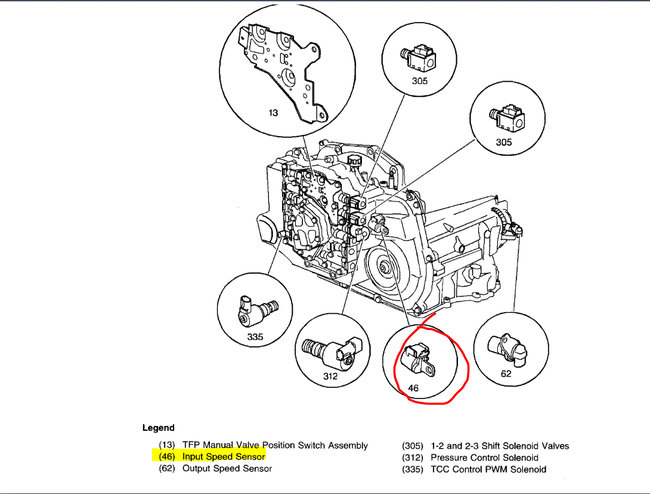 13

305

305

335

312

46

62

Legend

(13) TFP Manual Valve Position Switch Assembly
(46) Input Speed Sensor
(62) Output Speed Sensor

(305) 1-2 and 2-3 Shift Solenoid Valves
(312) Pressure Control Solenoid
(335) TCC Control PWM Solenoid