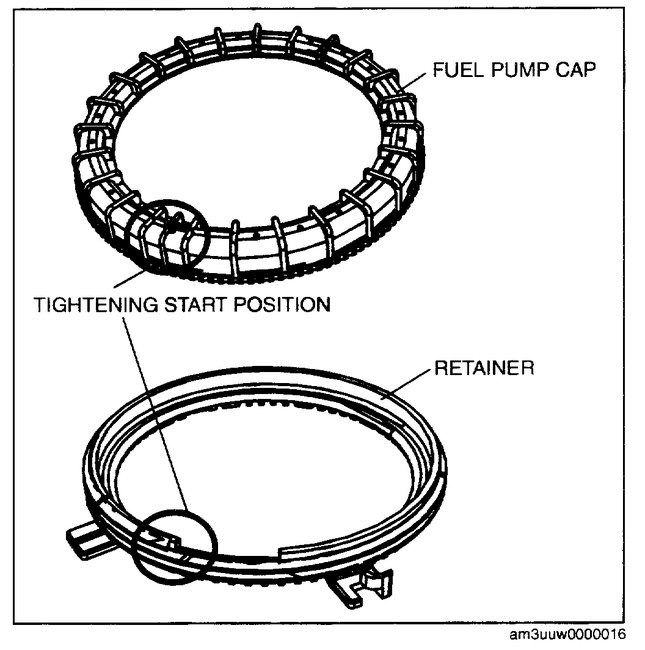 FUEL PUMP CAP

TIGHTENING START POSITION

RETAINER

am3uuw0000016