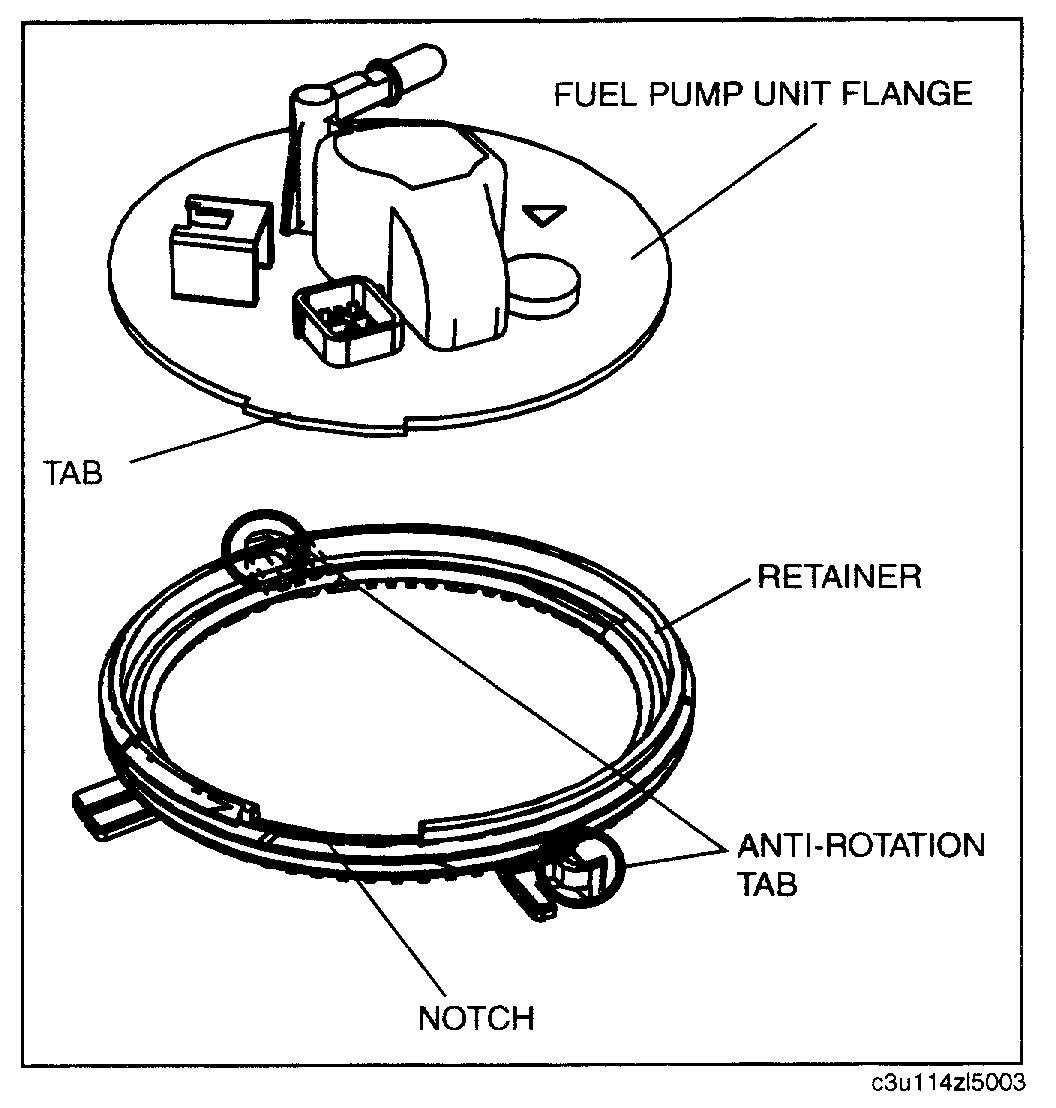 FUEL PUMP UNIT FLANGE

TAB

RETAINER

ANTI-ROTATION TAB

NOTCH

c3u114zl5003