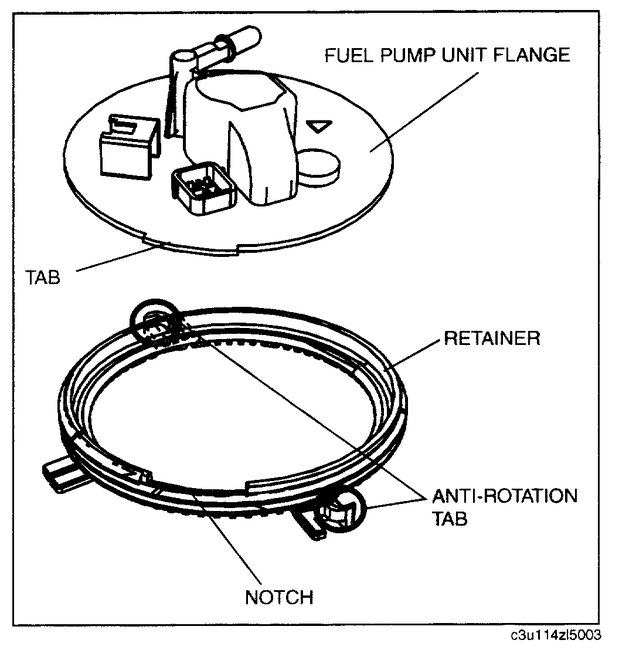 FUEL PUMP UNIT FLANGE

TAB

RETAINER

ANTI-ROTATION TAB

NOTCH

c3u114zl5003