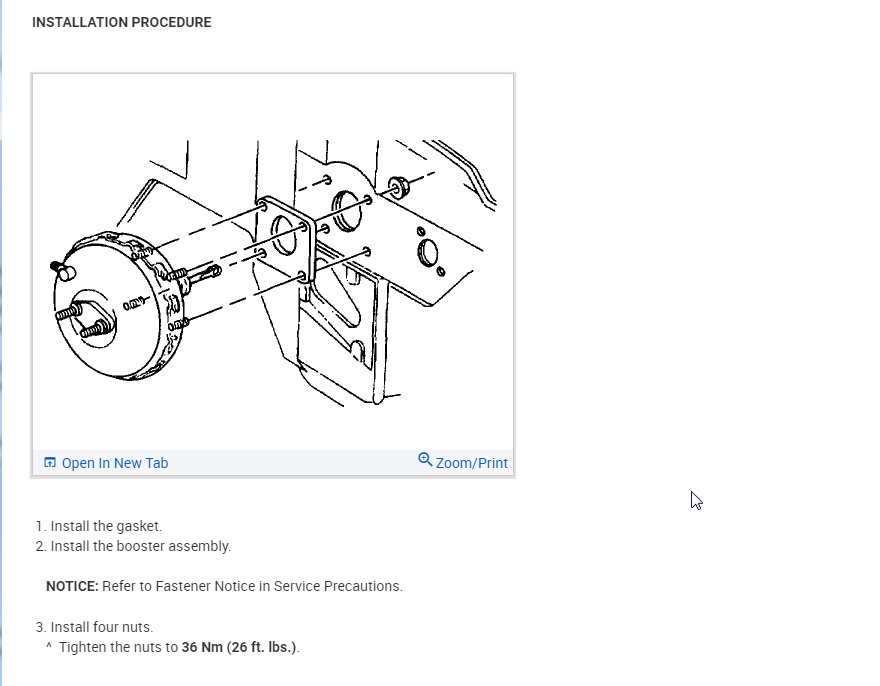 INSTALLATION PROCEDURE

Open In New Tab
Zoom/Print

1. Install the gasket.
2. Install the booster assembly.

NOTICE: Refer to Fastener Notice in Service Precautions.

3. Install four nuts.
^ Tighten the nuts to 36 Nm (26 ft. lbs.).