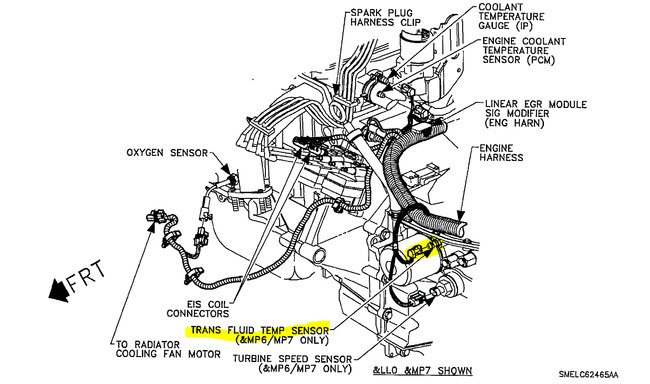 SPARK PLUG HARNESS CLIP

COOLANT TEMPERATURE GAUGE (IP)

ENGINE COOLANT TEMPERATURE SENSOR (PCM)

LINEAR EGR MODULE SIG MODIFIER (ENG HARN)

ENGINE HARNESS

OXYGEN SENSOR

FRT

EIS COIL CONNECTORS

TRANS FLUID TEMP SENSOR (&MP6/MP7 ONLY)

TO RADIATOR COOLING FAN MOTOR

TURBINE SPEED SENSOR (&MP6/MP7 ONLY)

&LLO &MP7 SHOWN

SNELC62465AA