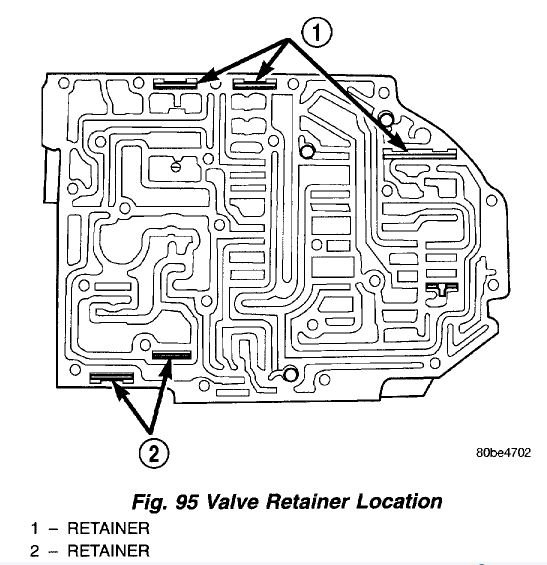 1

2

80be4702

Fig. 95 Valve Retainer Location

1 – RETAINER

2 – RETAINER