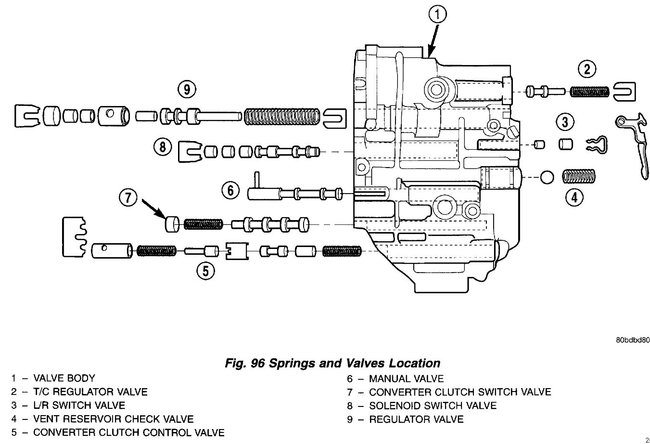 1
2
9
3
8
6
4
7
5
80bdbd80

Fig. 96 Springs and Valves Location

1 – VALVE BODY
2 – T/C REGULATOR VALVE
3 – L/R SWITCH VALVE
4 – VENT RESERVOIR CHECK VALVE
5 – CONVERTER CLUTCH CONTROL VALVE
6 – MANUAL VALVE
7 – CONVERTER CLUTCH SWITCH VALVE
8 – SOLENOID SWITCH VALVE
9 – REGULATOR VALVE