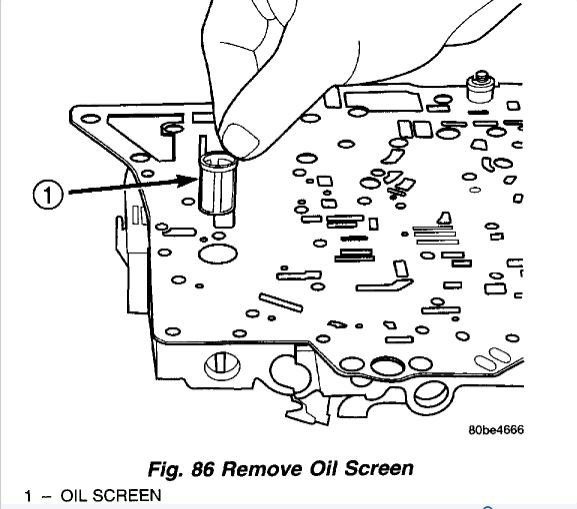 1

80be4666

Fig. 86 Remove Oil Screen

1 – OIL SCREEN