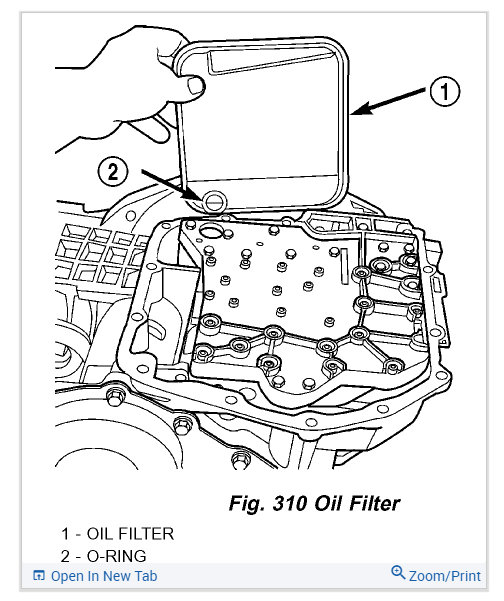 1

2

Fig. 310 Oil Filter

1 - OIL FILTER
2 - O-RING

Open In New Tab

Zoom/Print