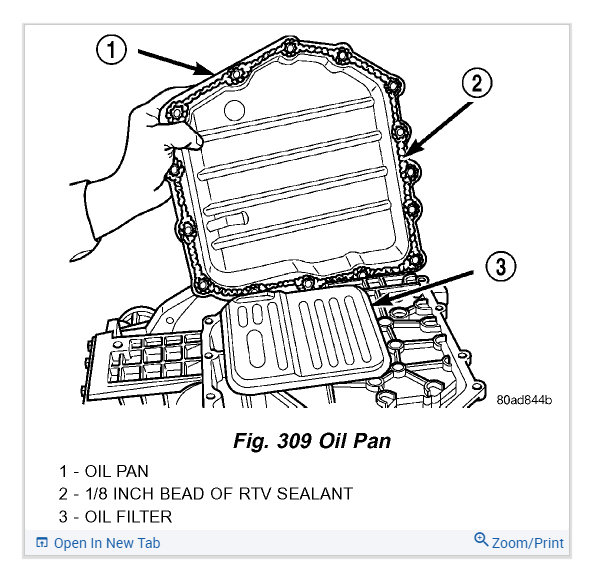 1

2

3

80ad844b

Fig. 309 Oil Pan

1 - OIL PAN
2 - 1/8 INCH BEAD OF RTV SEALANT
3 - OIL FILTER

Open In New Tab

Zoom/Print