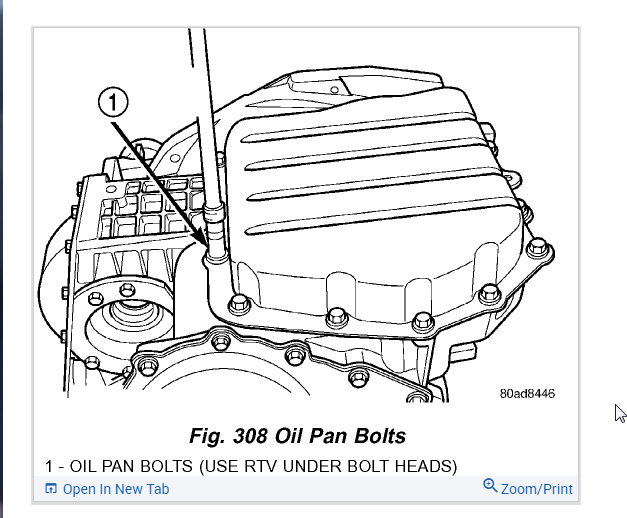 1

80ad8446

Fig. 308 Oil Pan Bolts

1 - OIL PAN BOLTS (USE RTV UNDER BOLT HEADS)

Open In New Tab

Zoom/Print