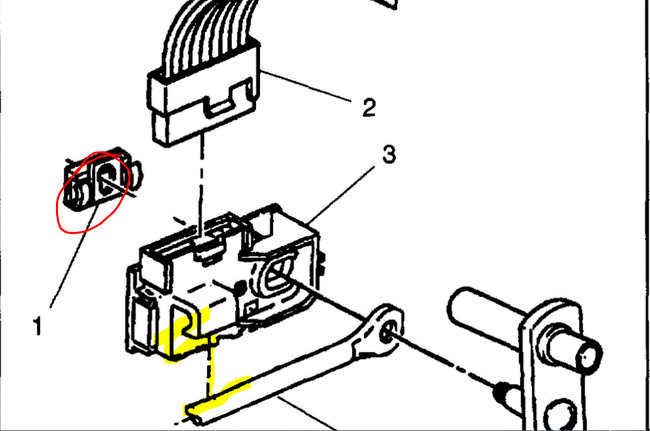 2
3
1