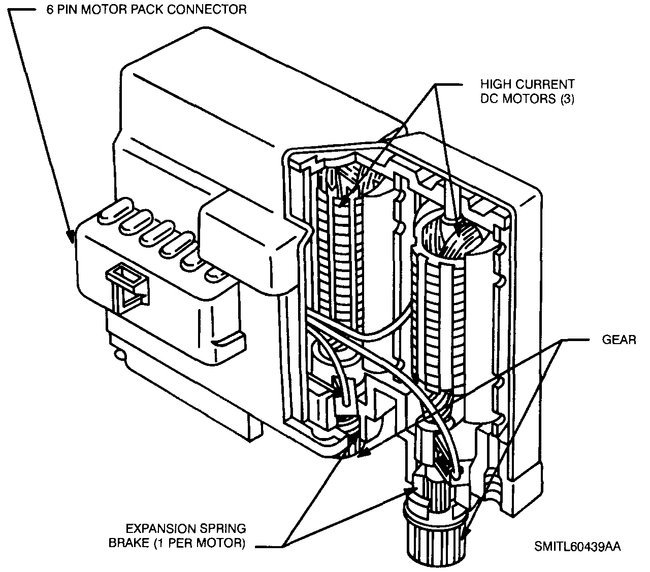 6 PIN MOTOR PACK CONNECTOR

HIGH CURRENT DC MOTORS (3)

GEAR

EXPANSION SPRING BRAKE (1 PER MOTOR)

SMITL60439AA