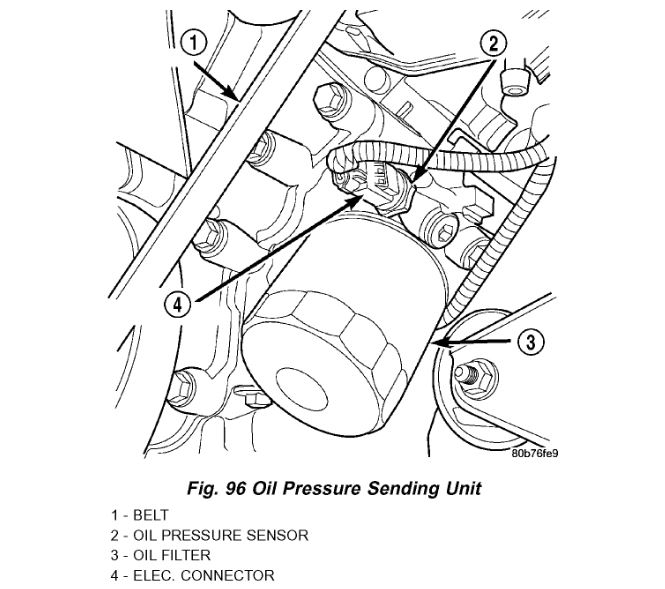 1

2

4

3

80b76fe9

Fig. 96 Oil Pressure Sending Unit

1 - BELT
2 - OIL PRESSURE SENSOR
3 - OIL FILTER
4 - ELEC. CONNECTOR