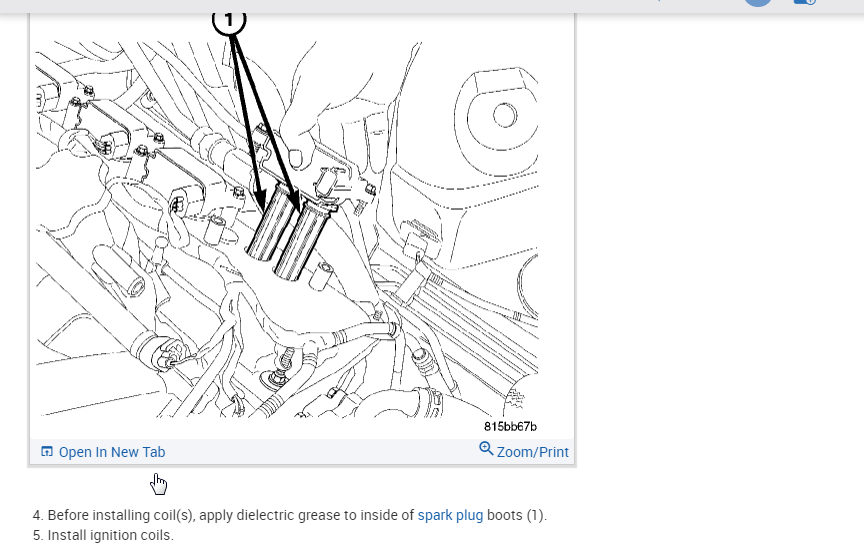 1

815bb67b

Open In New Tab

Zoom/Print

4. Before installing coil(s), apply dielectric grease to inside of spark plug boots (1).
5. Install ignition coils.