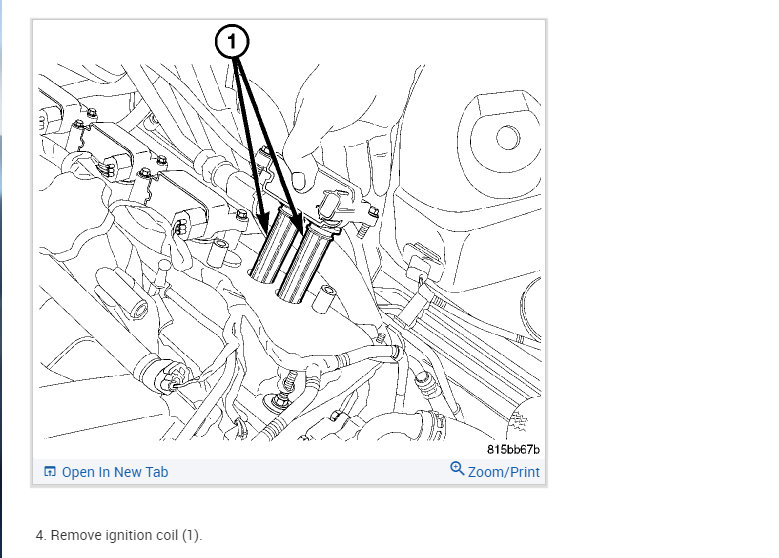 1

815bb67b

Open In New Tab

Zoom/Print

4. Remove ignition coil (1).