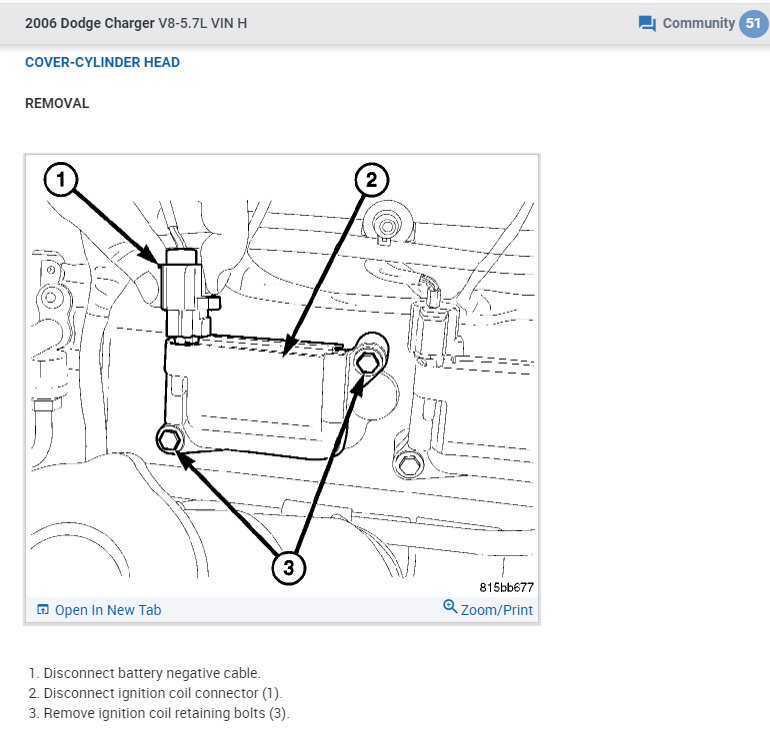 2006 Dodge Charger V8-5.7L VIN H

Community 51

COVER-CYLINDER HEAD

REMOVAL

1

2

3

815bb677

Open In New Tab

Zoom/Print

1. Disconnect battery negative cable.
2. Disconnect ignition coil connector (1).
3. Remove ignition coil retaining bolts (3).