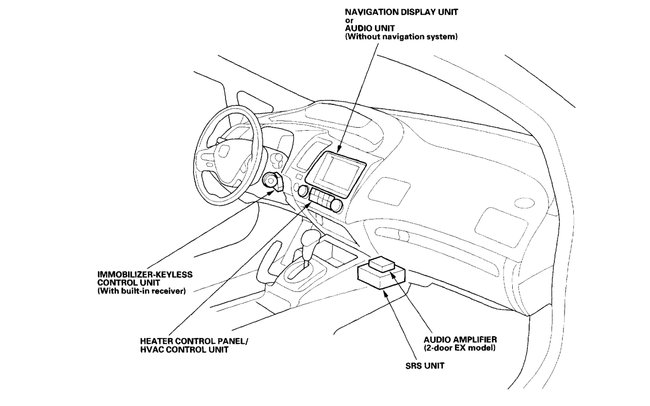 NAVIGATION DISPLAY UNIT
or
AUDIO UNIT
(Without navigation system)

IMMOBILIZER-KEYLESS
CONTROL UNIT
(With built-in receiver)

HEATER CONTROL PANEL/
HVAC CONTROL UNIT

AUDIO AMPLIFIER
(2-door EX model)

SRS UNIT