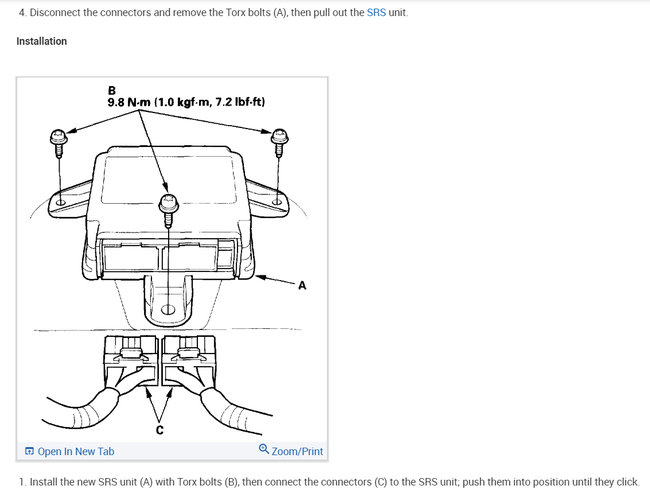 4. Disconnect the connectors and remove the Torx bolts (A), then pull out the SRS unit.

Installation

B
9.8 N·m (1.0 kgf·m, 7.2 lbf·ft)

A

C

Open In New Tab

Zoom/Print

1. Install the new SRS unit (A) with Torx bolts (B), then connect the connectors (C) to the SRS unit; push them into position until they click.