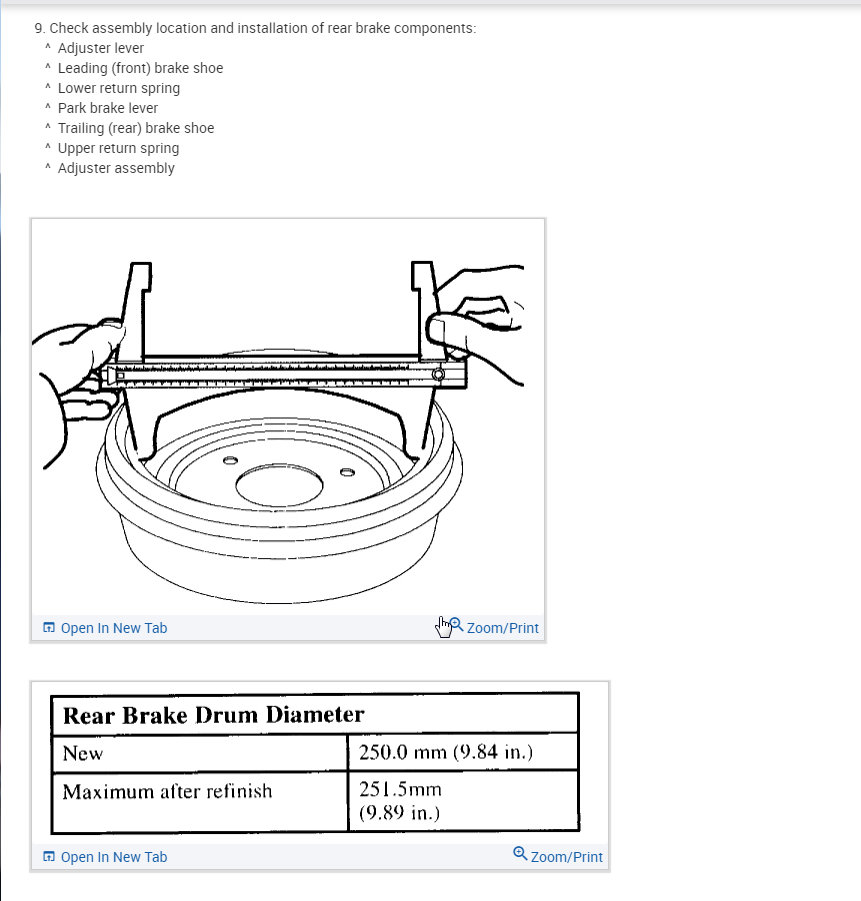 9. Check assembly location and installation of rear brake components:
^ Adjuster lever
^ Leading (front) brake shoe
^ Lower return spring
^ Park brake lever
^ Trailing (rear) brake shoe
^ Upper return spring
^ Adjuster assembly

Open In New Tab
Zoom/Print

| Rear Brake Drum Diameter | |
|---|---|
| New | 250.0 mm (9.84 in.) |
| Maximum after refinish | 251.5mm (9.89 in.) |

Open In New Tab
Zoom/Print