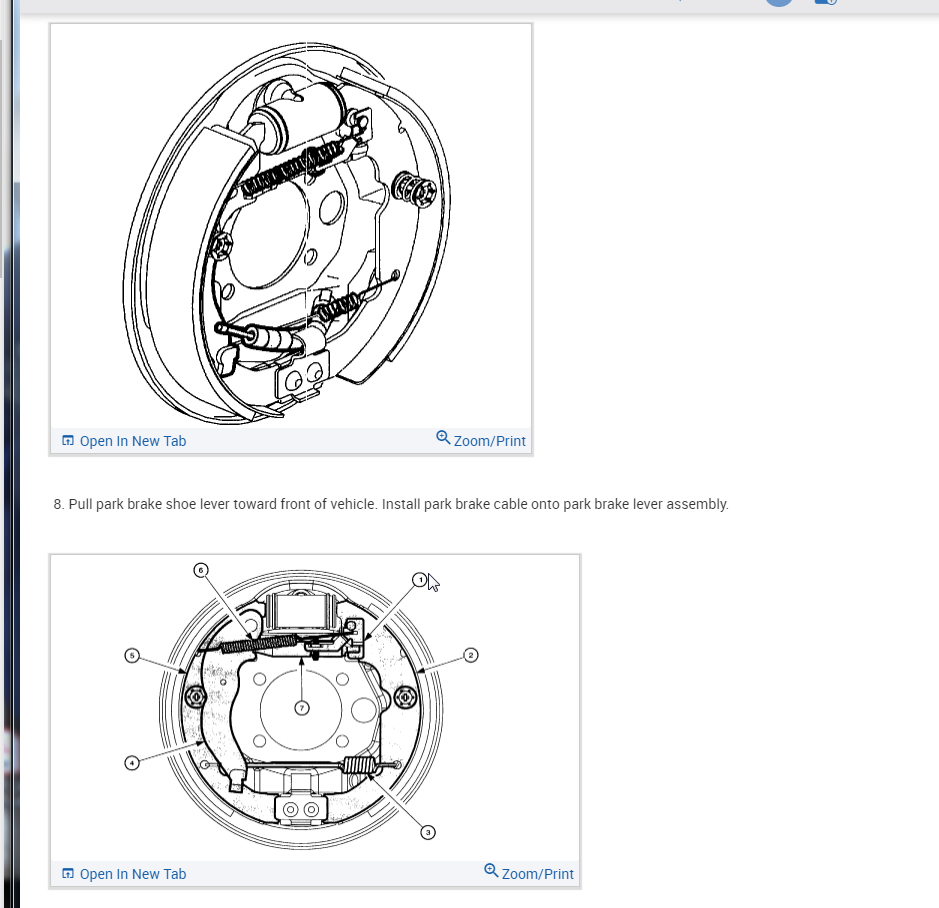 Open In New Tab
Zoom/Print

8. Pull park brake shoe lever toward front of vehicle. Install park brake cable onto park brake lever assembly.

6
1
5
2
7
4
3

Open In New Tab
Zoom/Print