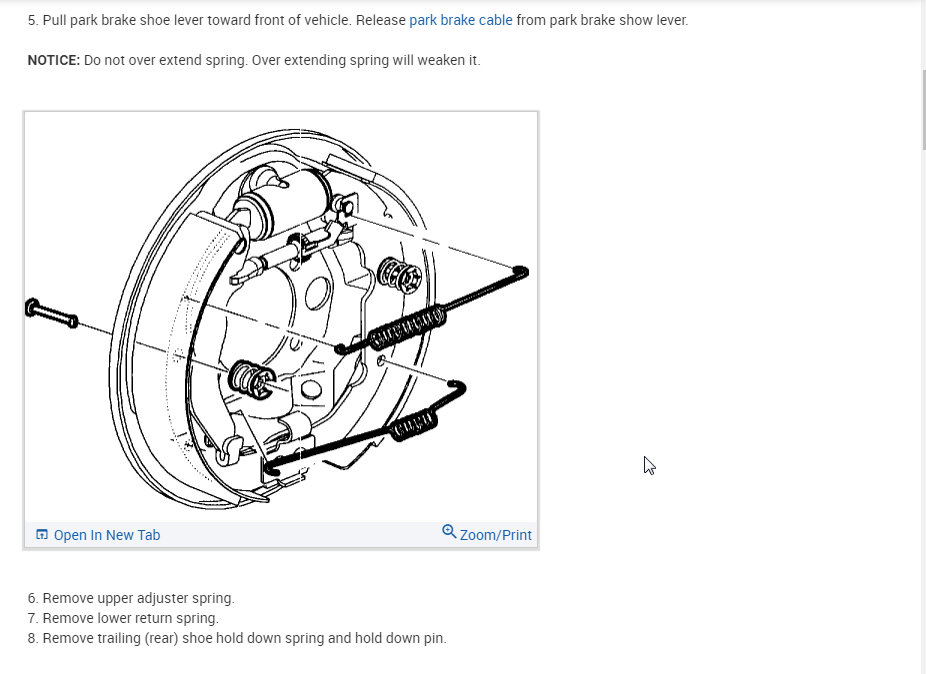 5. Pull park brake shoe lever toward front of vehicle. Release park brake cable from park brake show lever.

NOTICE: Do not over extend spring. Over extending spring will weaken it.

Open In New Tab
Zoom/Print

6. Remove upper adjuster spring.
7. Remove lower return spring.
8. Remove trailing (rear) shoe hold down spring and hold down pin.