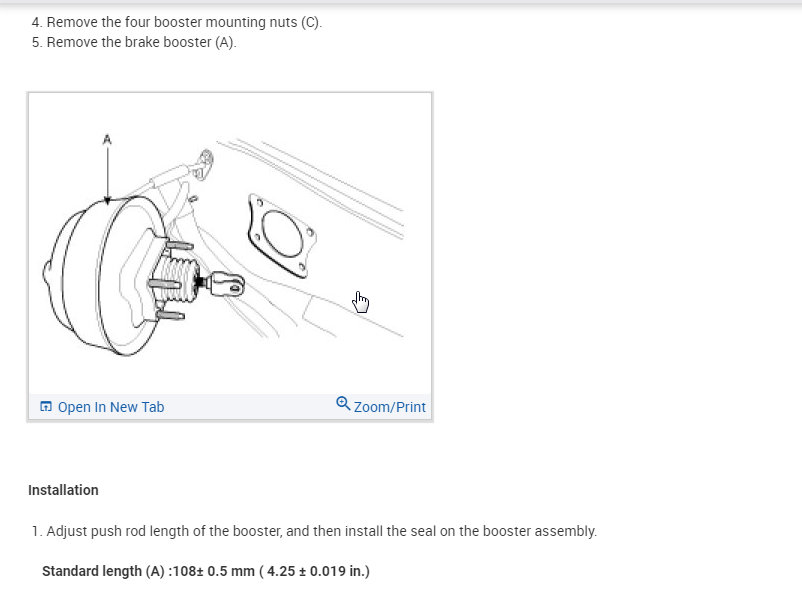 4. Remove the four booster mounting nuts (C).
5. Remove the brake booster (A).

A

Open In New Tab
Zoom/Print

Installation

1. Adjust push rod length of the booster, and then install the seal on the booster assembly.

Standard length (A) :108± 0.5 mm ( 4.25 ± 0.019 in.)