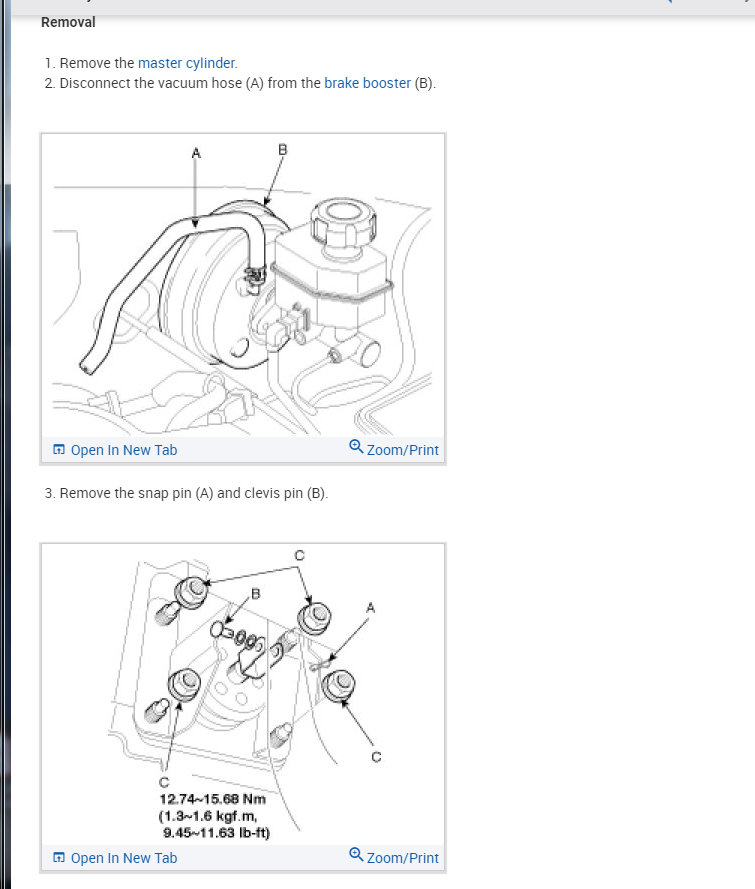 Removal

1. Remove the master cylinder.
2. Disconnect the vacuum hose (A) from the brake booster (B).

A
B

Open In New Tab
Zoom/Print

3. Remove the snap pin (A) and clevis pin (B).

C
B
A
C
C
12.74~15.68 Nm
(1.3~1.6 kgf.m,
9.45~11.63 lb-ft)

Open In New Tab
Zoom/Print