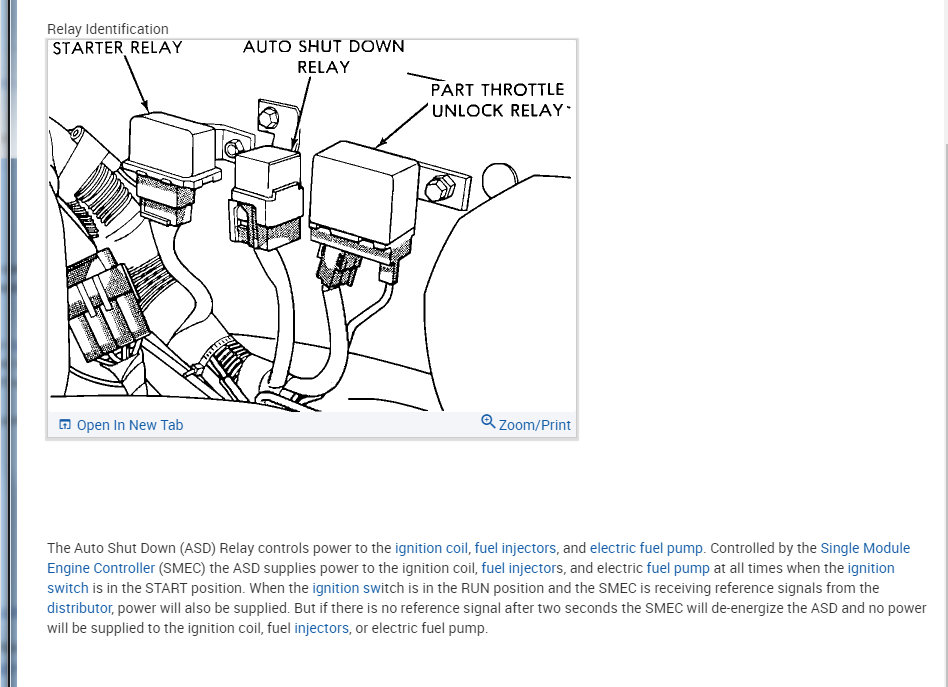 Relay Identification

STARTER RELAY

AUTO SHUT DOWN RELAY

PART THROTTLE UNLOCK RELAY

Open In New Tab

Zoom/Print

The Auto Shut Down (ASD) Relay controls power to the ignition coil, fuel injectors, and electric fuel pump. Controlled by the Single Module Engine Controller (SMEC) the ASD supplies power to the ignition coil, fuel injectors, and electric fuel pump at all times when the ignition switch is in the START position. When the ignition switch is in the RUN position and the SMEC is receiving reference signals from the distributor, power will also be supplied. But if there is no reference signal after two seconds the SMEC will de-energize the ASD and no power will be supplied to the ignition coil, fuel injectors, or electric fuel pump.