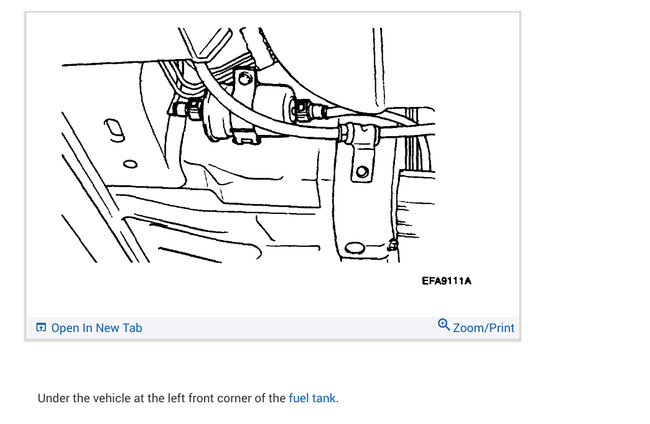 EFA9111A

Open In New Tab

Zoom/Print

Under the vehicle at the left front corner of the fuel tank.