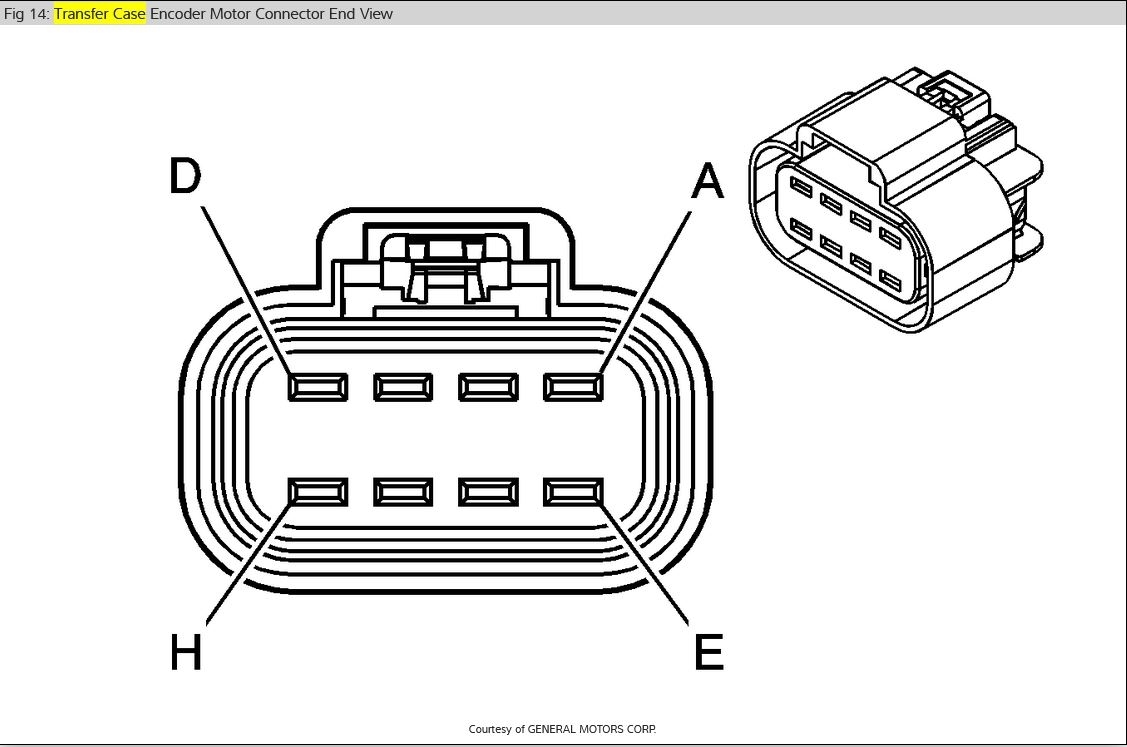 Fig 14: Transfer Case Encoder Motor Connector End View

D

A

H

E

Courtesy of GENERAL MOTORS CORP.