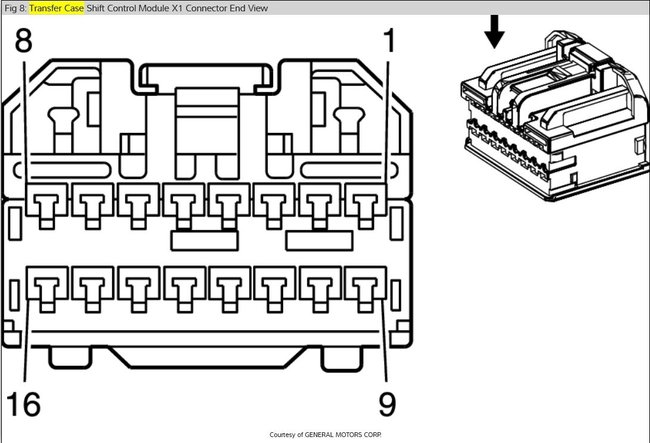 Fig 8: Transfer Case Shift Control Module X1 Connector End View

8

1

16

9

Courtesy of GENERAL MOTORS CORP.