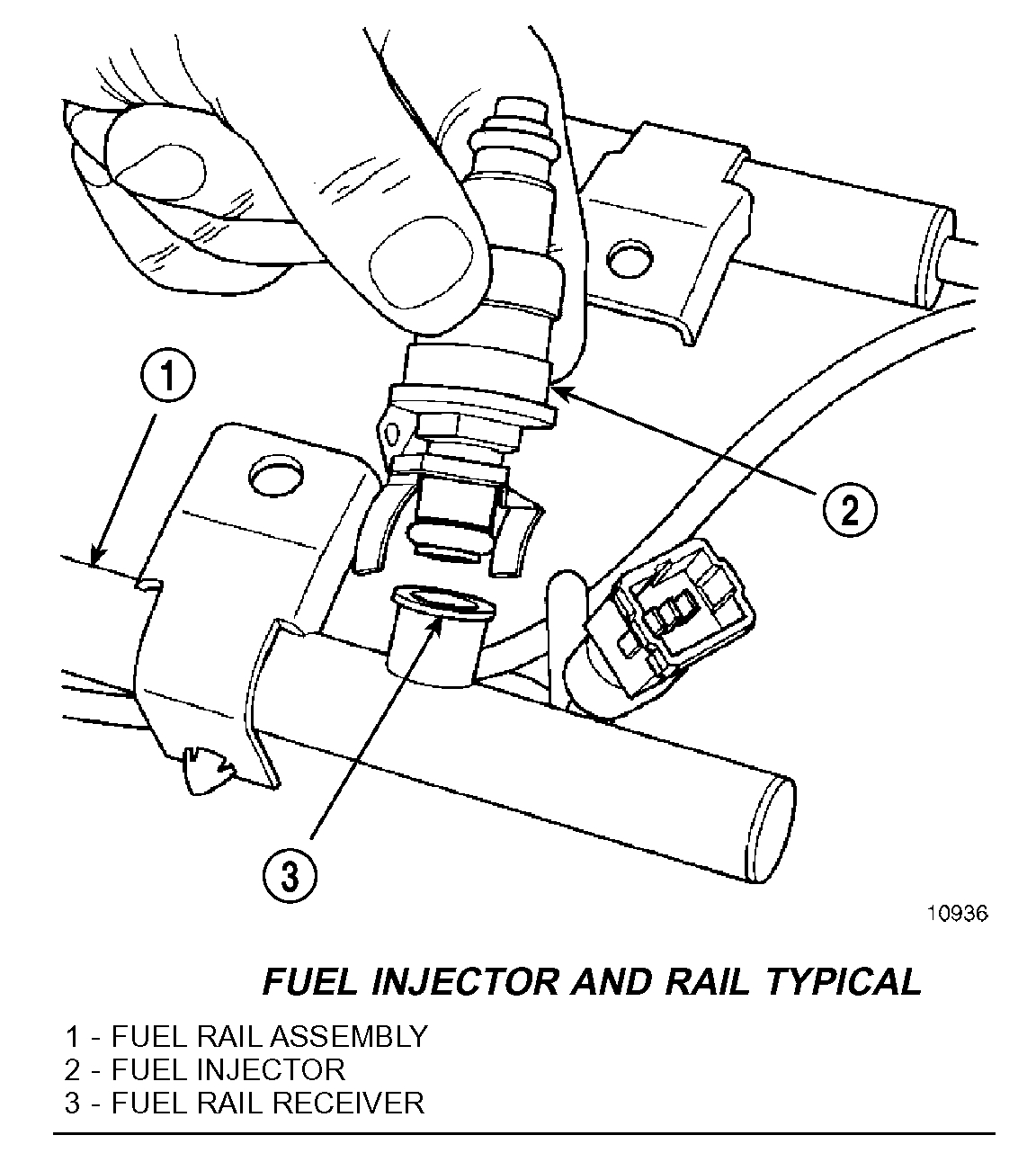 1

2

3

10936

FUEL INJECTOR AND RAIL TYPICAL

1 - FUEL RAIL ASSEMBLY
2 - FUEL INJECTOR
3 - FUEL RAIL RECEIVER