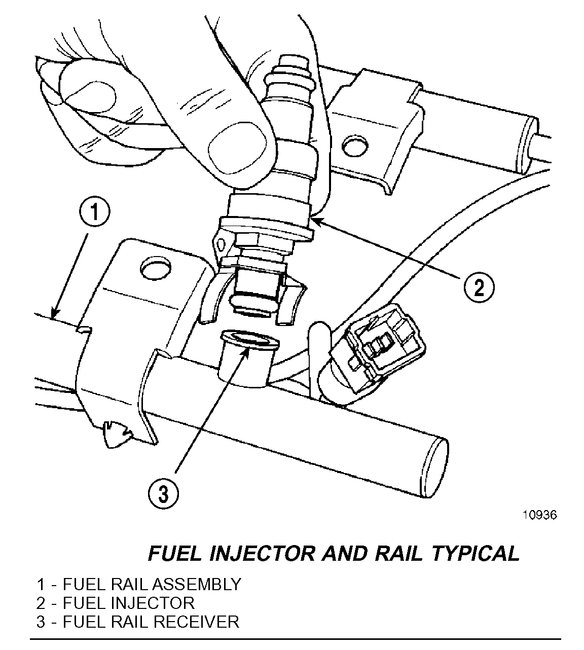 1

2

3

10936

FUEL INJECTOR AND RAIL TYPICAL

1 - FUEL RAIL ASSEMBLY
2 - FUEL INJECTOR
3 - FUEL RAIL RECEIVER