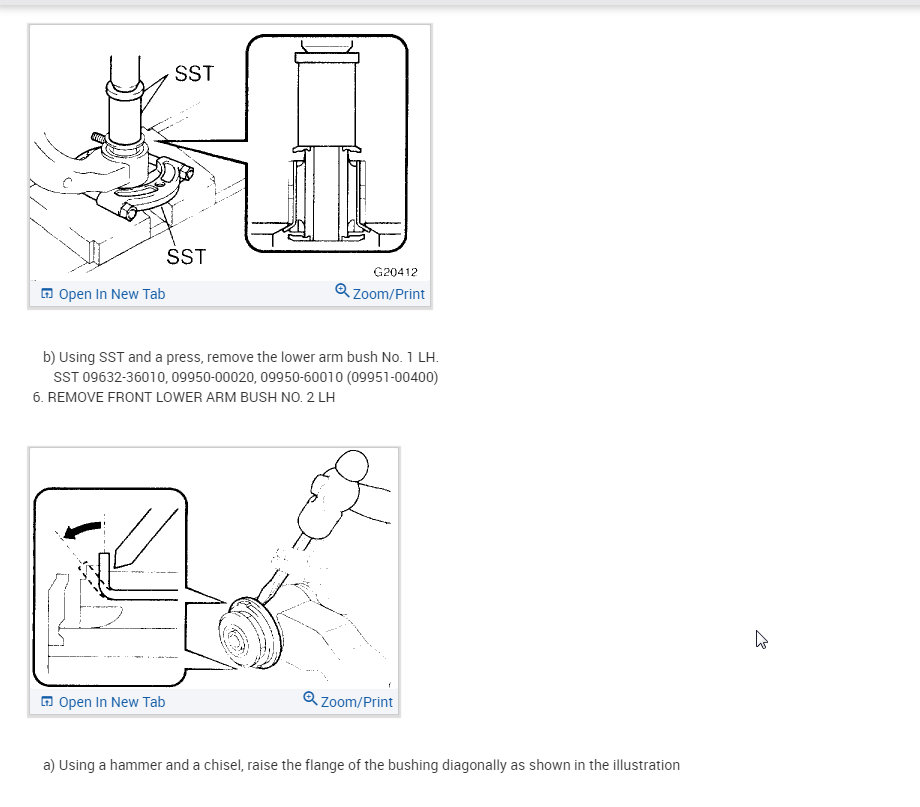 SST

SST

G20412

Open In New Tab

Zoom/Print

b) Using SST and a press, remove the lower arm bush No. 1 LH.
SST 09632-36010, 09950-00020, 09950-60010 (09951-00400)

6. REMOVE FRONT LOWER ARM BUSH NO. 2 LH

Open In New Tab

Zoom/Print

a) Using a hammer and a chisel, raise the flange of the bushing diagonally as shown in the illustration