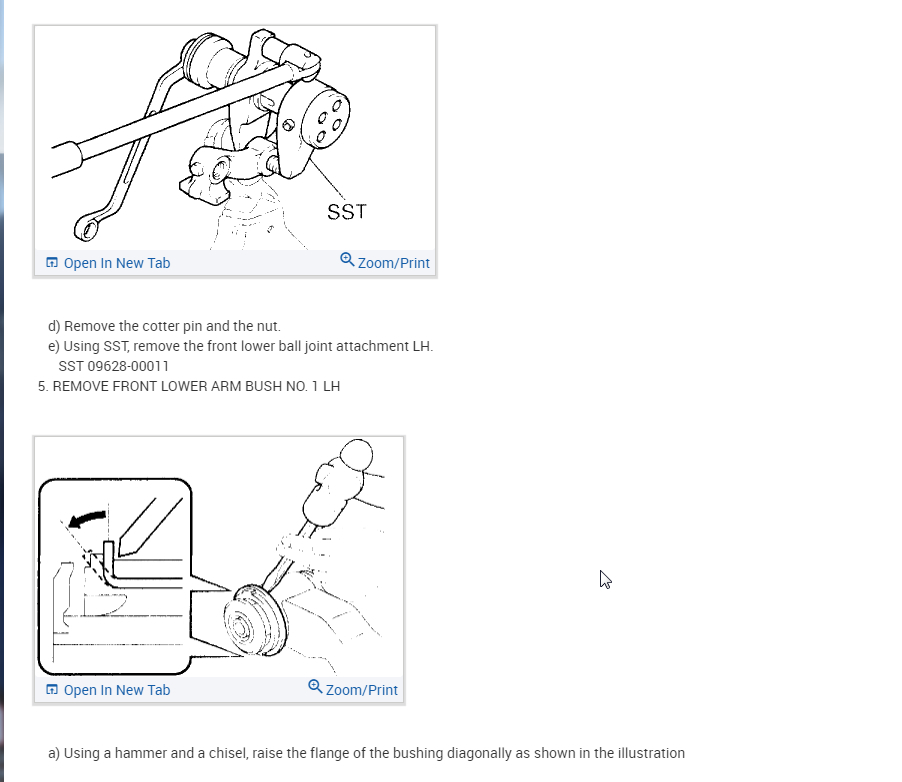 SST

Open In New Tab　Zoom/Print

d) Remove the cotter pin and the nut.
e) Using SST, remove the front lower ball joint attachment LH.
SST 09628-00011
5. REMOVE FRONT LOWER ARM BUSH NO. 1 LH

Open In New Tab　Zoom/Print

a) Using a hammer and a chisel, raise the flange of the bushing diagonally as shown in the illustration