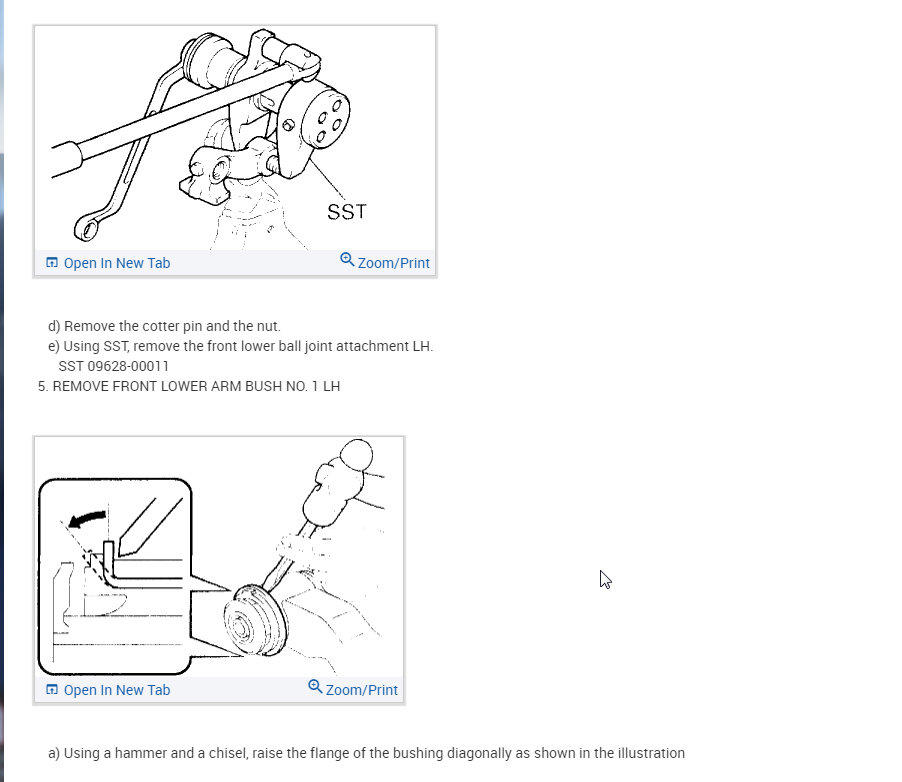 SST

Open In New Tab
Zoom/Print

d) Remove the cotter pin and the nut.
e) Using SST, remove the front lower ball joint attachment LH.
SST 09628-00011
5. REMOVE FRONT LOWER ARM BUSH NO. 1 LH

Open In New Tab
Zoom/Print

a) Using a hammer and a chisel, raise the flange of the bushing diagonally as shown in the illustration