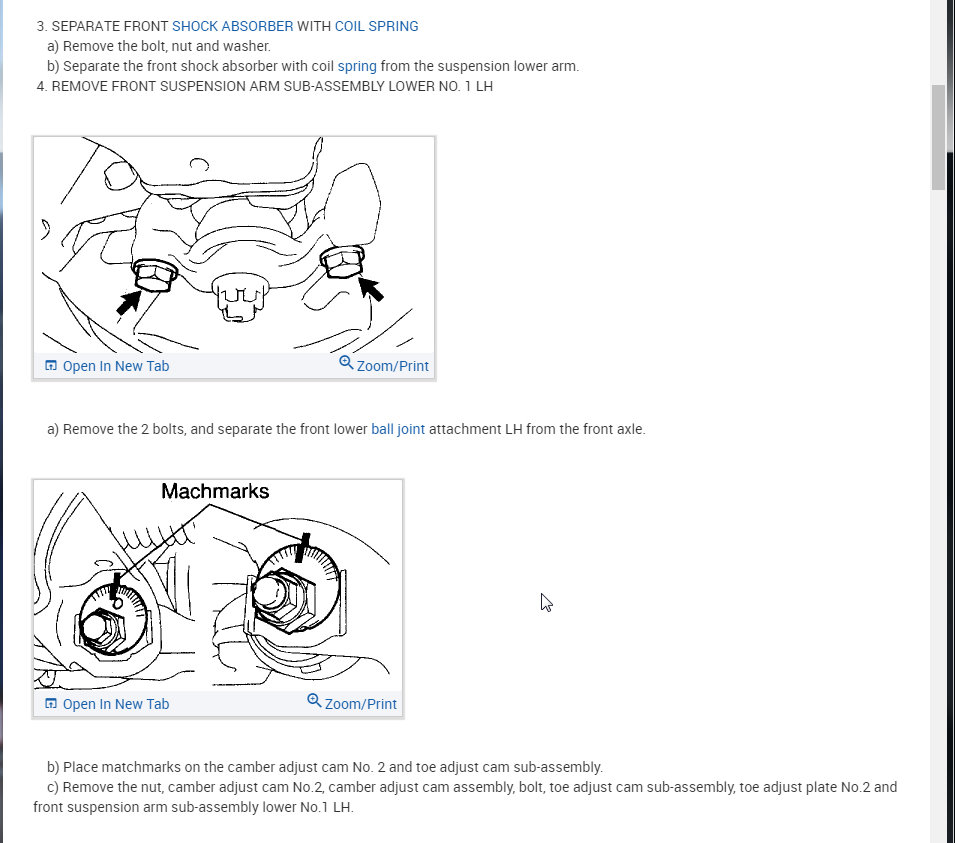 3. SEPARATE FRONT SHOCK ABSORBER WITH COIL SPRING
a) Remove the bolt, nut and washer.
b) Separate the front shock absorber with coil spring from the suspension lower arm.
4. REMOVE FRONT SUSPENSION ARM SUB-ASSEMBLY LOWER NO. 1 LH

Open In New Tab
Zoom/Print

a) Remove the 2 bolts, and separate the front lower ball joint attachment LH from the front axle.

Machmarks

Open In New Tab
Zoom/Print

b) Place matchmarks on the camber adjust cam No. 2 and toe adjust cam sub-assembly.
c) Remove the nut, camber adjust cam No.2, camber adjust cam assembly, bolt, toe adjust cam sub-assembly, toe adjust plate No.2 and front suspension arm sub-assembly lower No.1 LH.