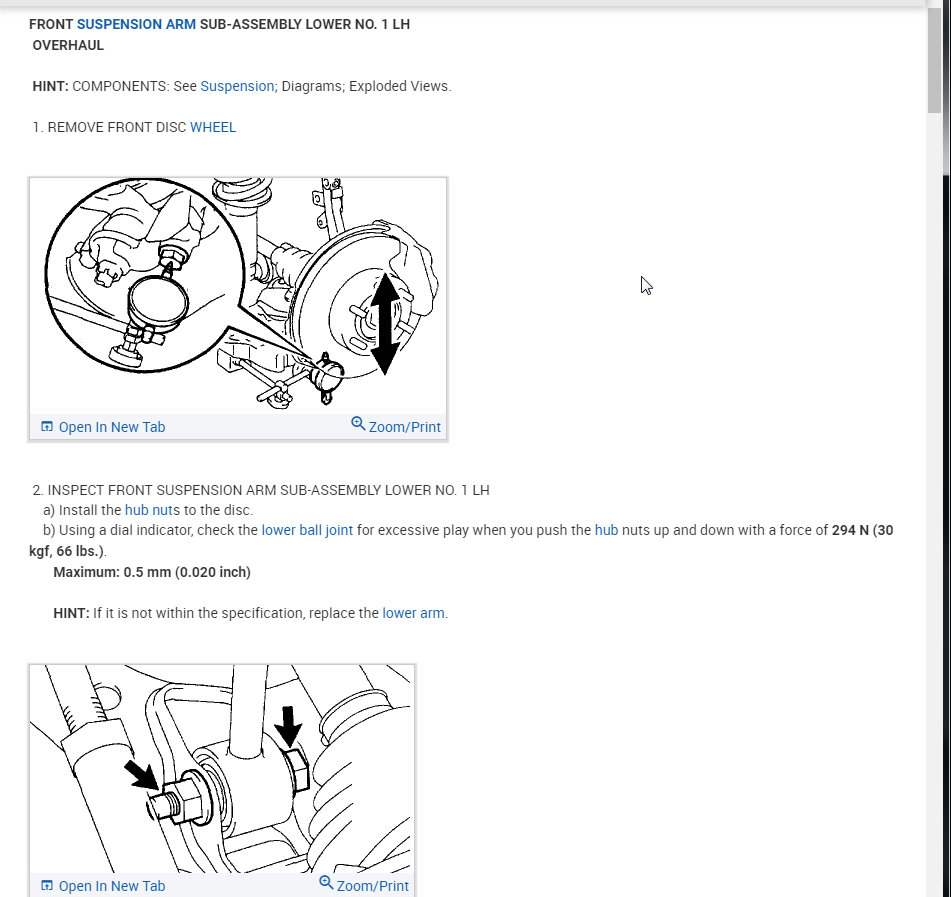 FRONT SUSPENSION ARM SUB-ASSEMBLY LOWER NO. 1 LH OVERHAUL

HINT: COMPONENTS: See Suspension; Diagrams; Exploded Views.

1. REMOVE FRONT DISC WHEEL

Open In New Tab
Zoom/Print

2. INSPECT FRONT SUSPENSION ARM SUB-ASSEMBLY LOWER NO. 1 LH
a) Install the hub nuts to the disc.
b) Using a dial indicator, check the lower ball joint for excessive play when you push the hub nuts up and down with a force of 294 N (30 kgf, 66 lbs.).
Maximum: 0.5 mm (0.020 inch)

HINT: If it is not within the specification, replace the lower arm.

Open In New Tab
Zoom/Print