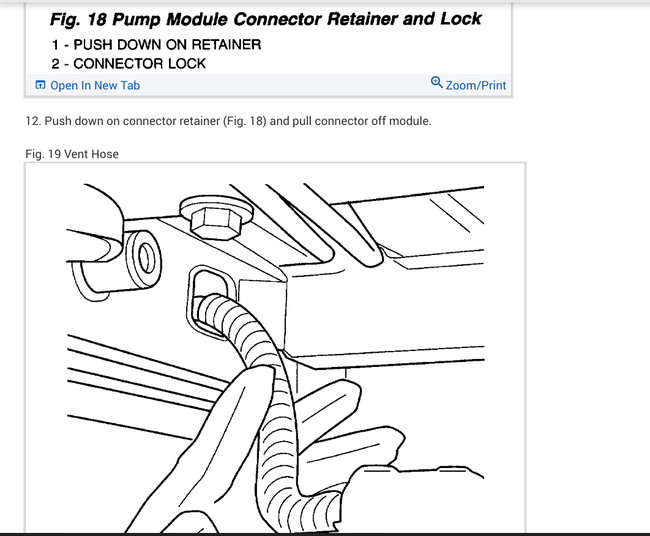 Fig. 18 Pump Module Connector Retainer and Lock

1 - PUSH DOWN ON RETAINER
2 - CONNECTOR LOCK

Open In New Tab

Zoom/Print

12. Push down on connector retainer (Fig. 18) and pull connector off module.

Fig. 19 Vent Hose